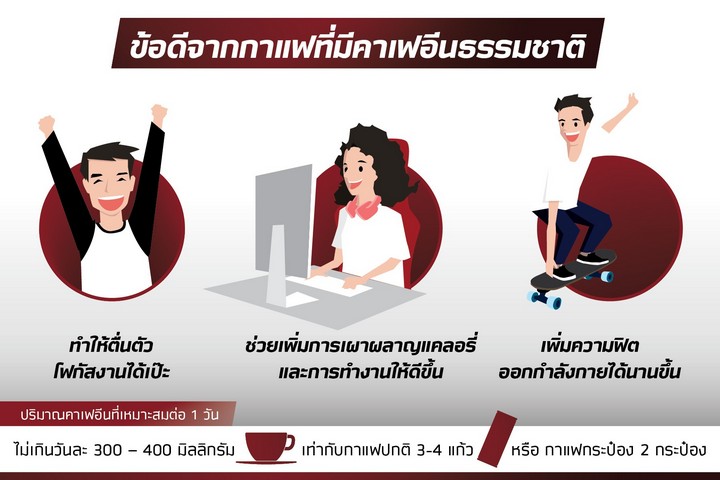 ข้อดีจากกาแฟที่มีคาเฟอีนธรรมชาติ

ทำให้ตื่นตัว
โฟกัสงานได้เป๊ะ

ช่วยเพิ่มการเผาผลาญแคลอรี่
และการทำงานให้ดีขึ้น

เพิ่มความฟิต
ออกกำลังกายได้นานขึ้น

ปริมาณคาเฟอีนที่เหมาะสมต่อ 1 วัน

ไม่เกินวันละ 300 – 400 มิลลิกรัม เท่ากับกาแฟปกติ 3-4 แก้ว หรือ กาแฟกระป๋อง 2 กระป๋อง