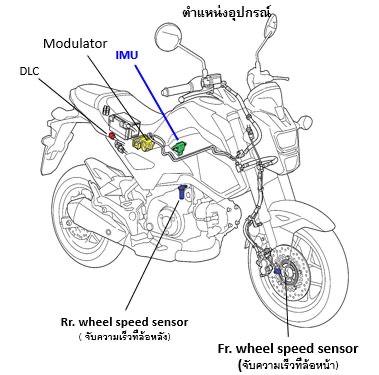 ตำแหน่งอุปกรณ์

Modulator

IMU

DLC

Rr. wheel speed sensor
( จับความเร็วที่ล้อหลัง)

Fr. wheel speed sensor
(จับความเร็วที่ล้อหน้า)