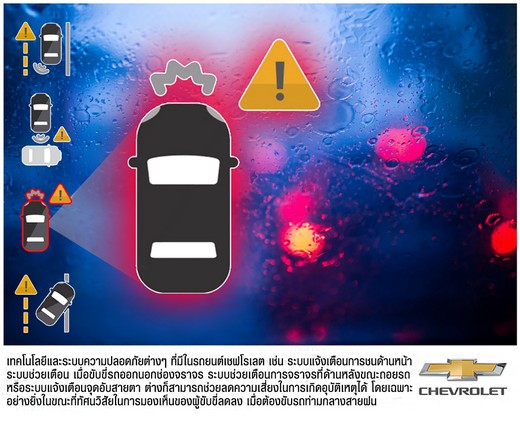 เทคโนโลยีและระบบความปลอดภัยต่างๆ ที่มีในรถยนต์เชฟโรเลต เช่น ระบบแจ้งเตือนการชนด้านหน้า ระบบช่วยเตือน เมื่อขับขี่รถออกนอกช่องจราจร ระบบช่วยเตือนการจราจรที่ด้านหลังขณะถอยรถ หรือระบบแจ้งเตือนจุดอับสายตา ต่างก็สามารถช่วยลดความเสี่ยงในการเกิดอุบัติเหตุได้ โดยเฉพาะอย่างยิ่งในขณะที่ทัศนวิสัยในการมองเห็นของผู้ขับขี่ลดลง เมื่อต้องขับรถท่ามกลางสายฝน

CHEVROLET